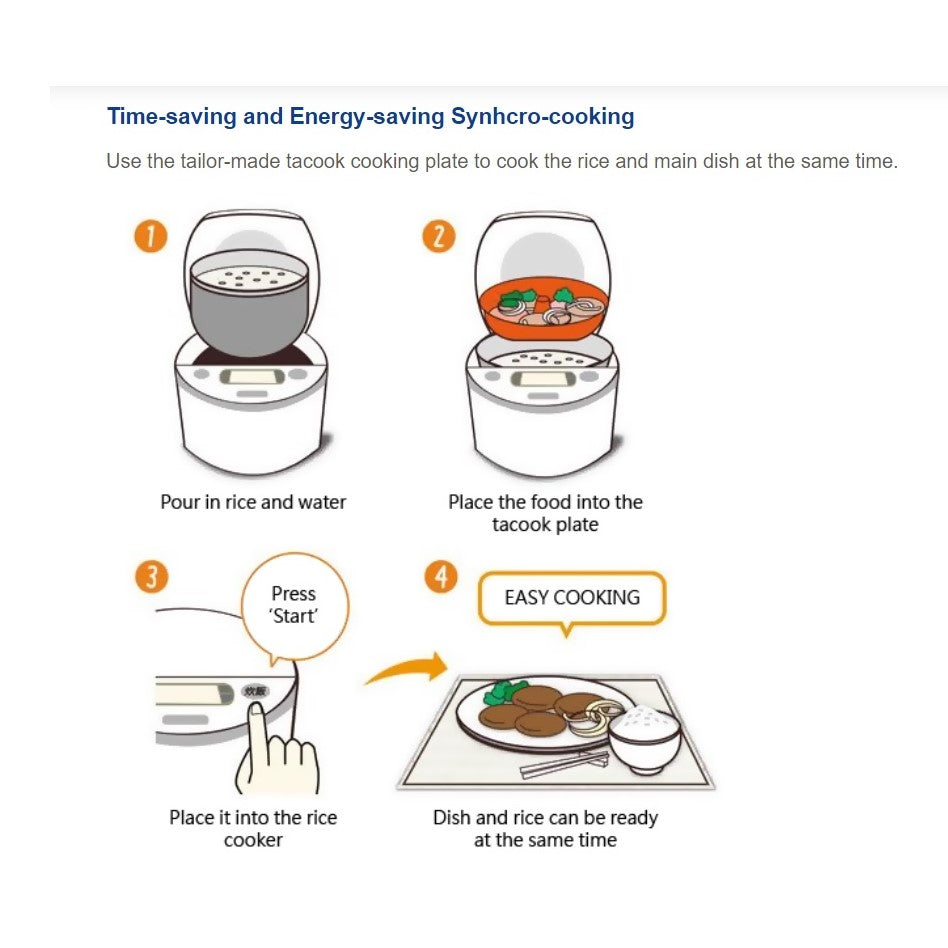 Time-saving and Energy-saving Synhcro-cooking

Use the tailor-made tacook cooking plate to cook the rice and main dish at the same time.

1

Pour in rice and water

2

Place the food into the tacook plate

3

Press 'Start'

炊飯

Place it into the rice cooker

4

EASY COOKING

Dish and rice can be ready at the same time