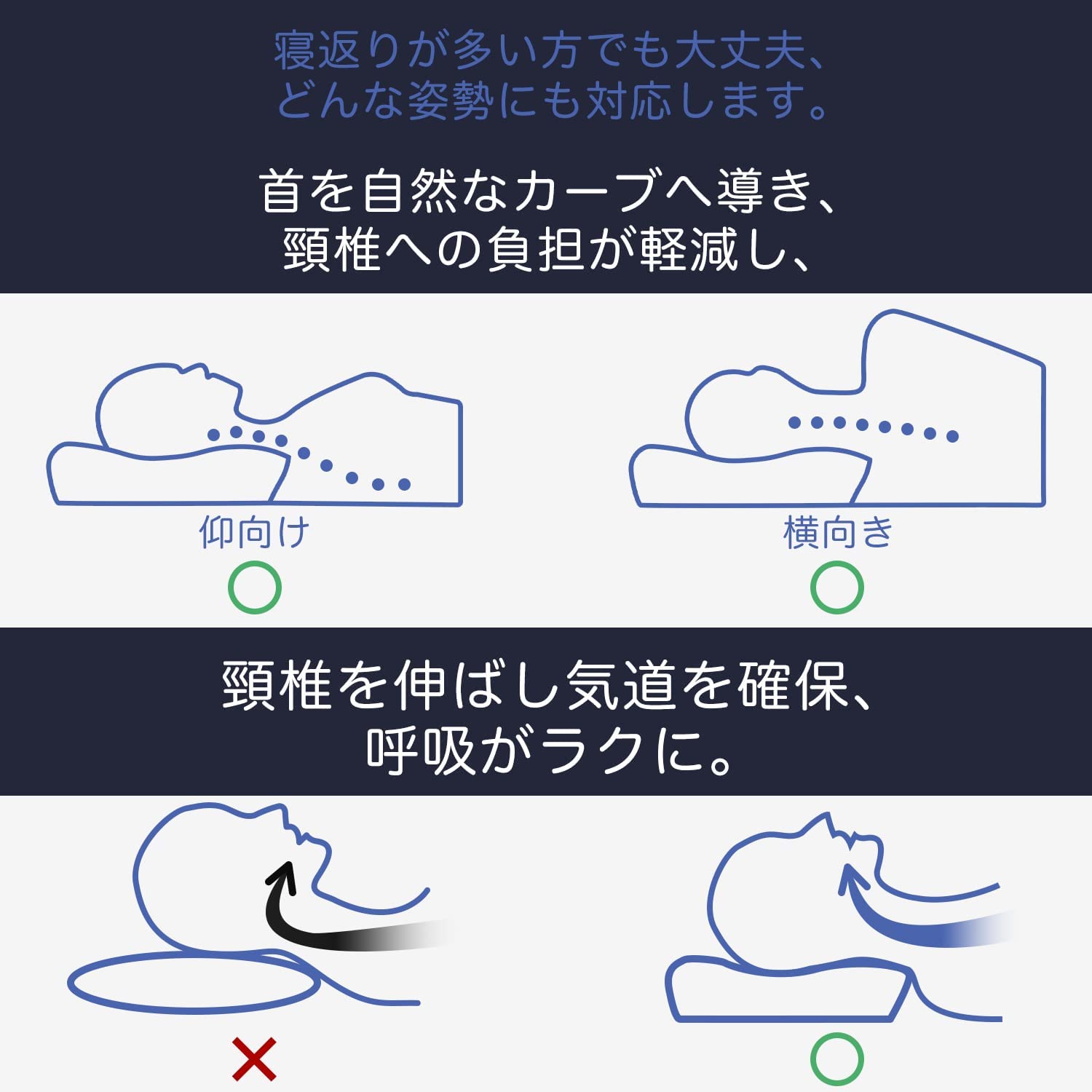 寝返りが多い方でも大丈夫、
どんな姿勢にも対応します。

首を自然なカーブへ導き、
頸椎への負担が軽減し、

仰向け
○

横向き
○

頸椎を伸ばし気道を確保、
呼吸がラクに。

×

○