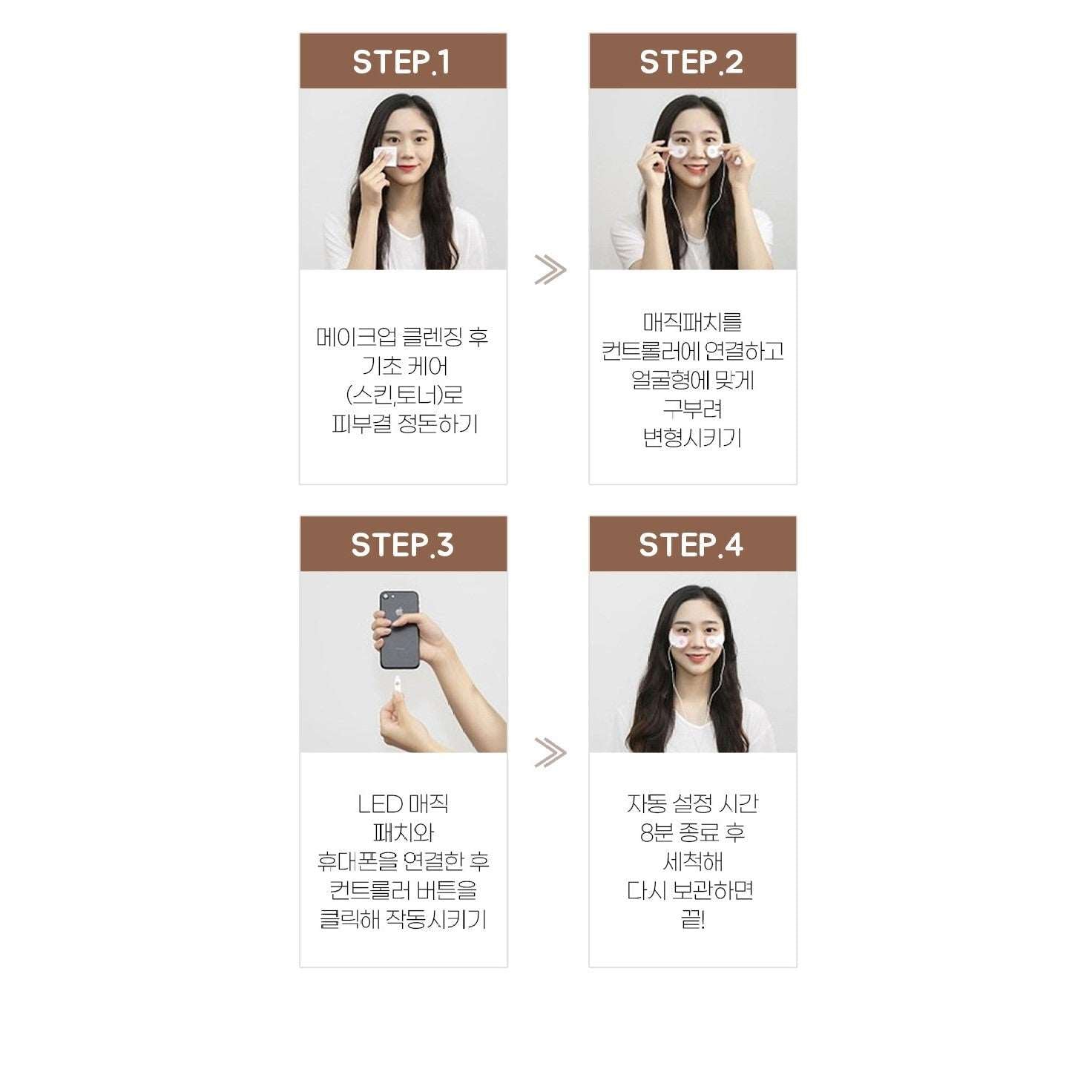 STEP.1

메이크업 클렌징 후
기초 케어
(스킨,토너)로
피부결 정돈하기

STEP.2

매직패치를
컨트롤러에 연결하고
얼굴형에 맞게
구부려
변형시키기

STEP.3

LED 매직
패치와
휴대폰을 연결한 후
컨트롤러 버튼을
클릭해 작동시키기

STEP.4

자동 설정 시간
8분 종료 후
세척해
다시 보관하면
끝!