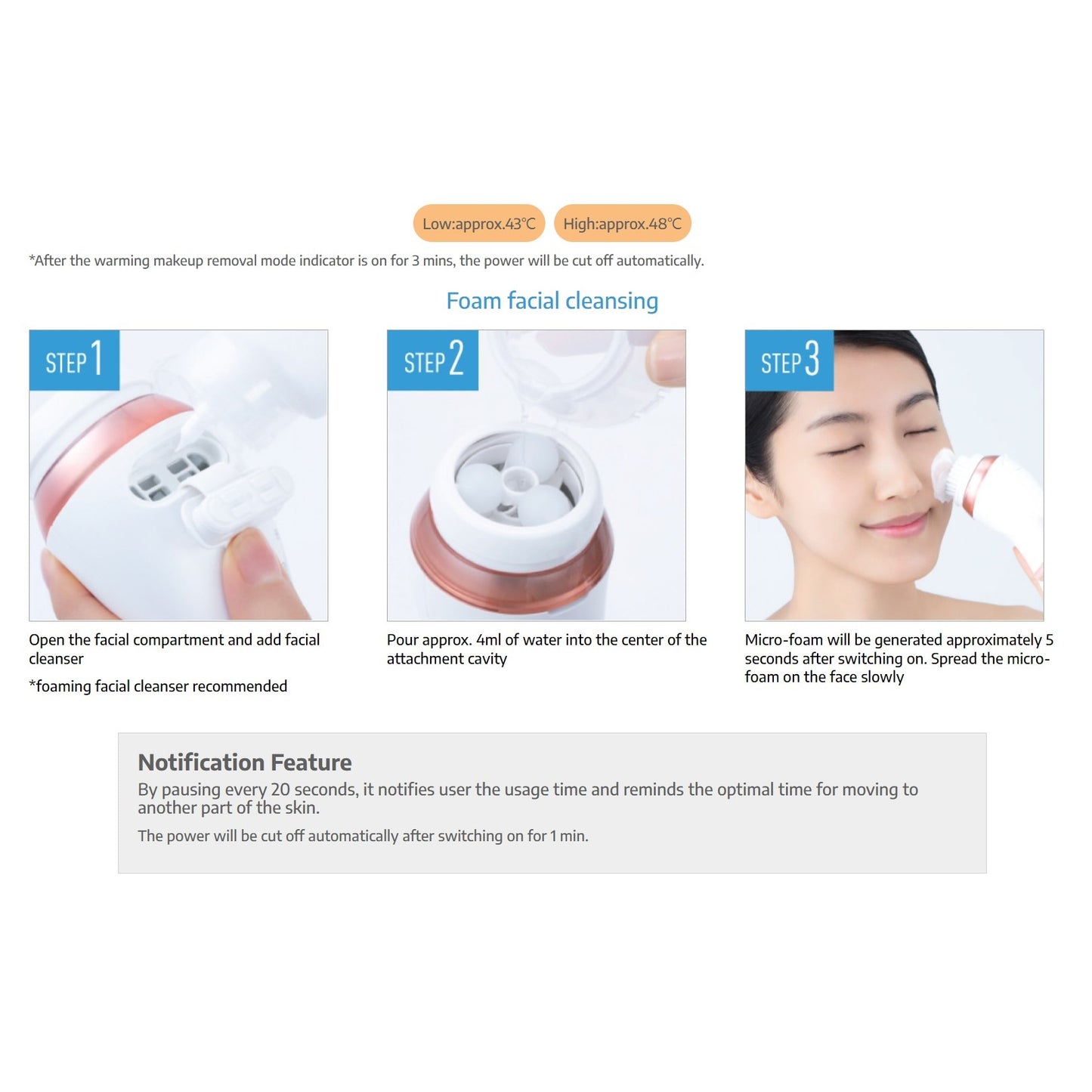 Low:approx.43℃ High:approx.48℃

*After the warming makeup removal mode indicator is on for 3 mins, the power will be cut off automatically.

Foam facial cleansing

STEP 1

Open the facial compartment and add facial cleanser

*foaming facial cleanser recommended

STEP 2

Pour approx. 4ml of water into the center of the attachment cavity

STEP 3

Micro-foam will be generated approximately 5 seconds after switching on. Spread the micro-foam on the face slowly

Notification Feature

By pausing every 20 seconds, it notifies user the usage time and reminds the optimal time for moving to another part of the skin.

The power will be cut off automatically after switching on for 1 min.