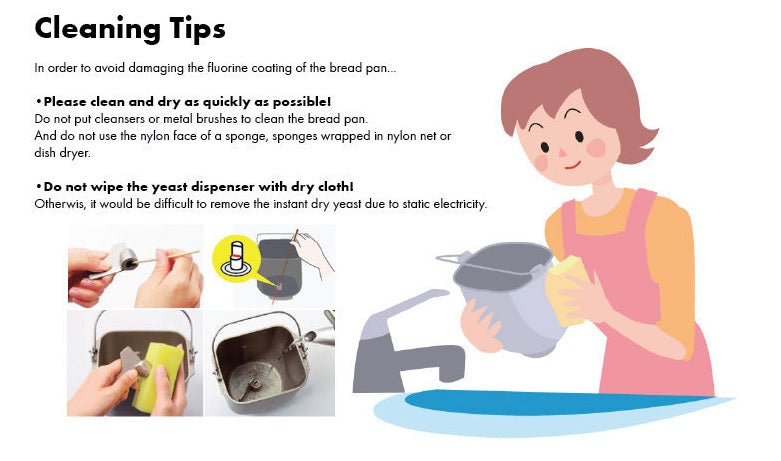 Cleaning Tips

In order to avoid damaging the fluorine coating of the bread pan...

•Please clean and dry as quickly as possible!
Do not put cleansers or metal brushes to clean the bread pan.
And do not use the nylon face of a sponge, sponges wrapped in nylon net or dish dryer.

•Do not wipe the yeast dispenser with dry cloth!
Otherwis, it would be difficult to remove the instant dry yeast due to static electricity.