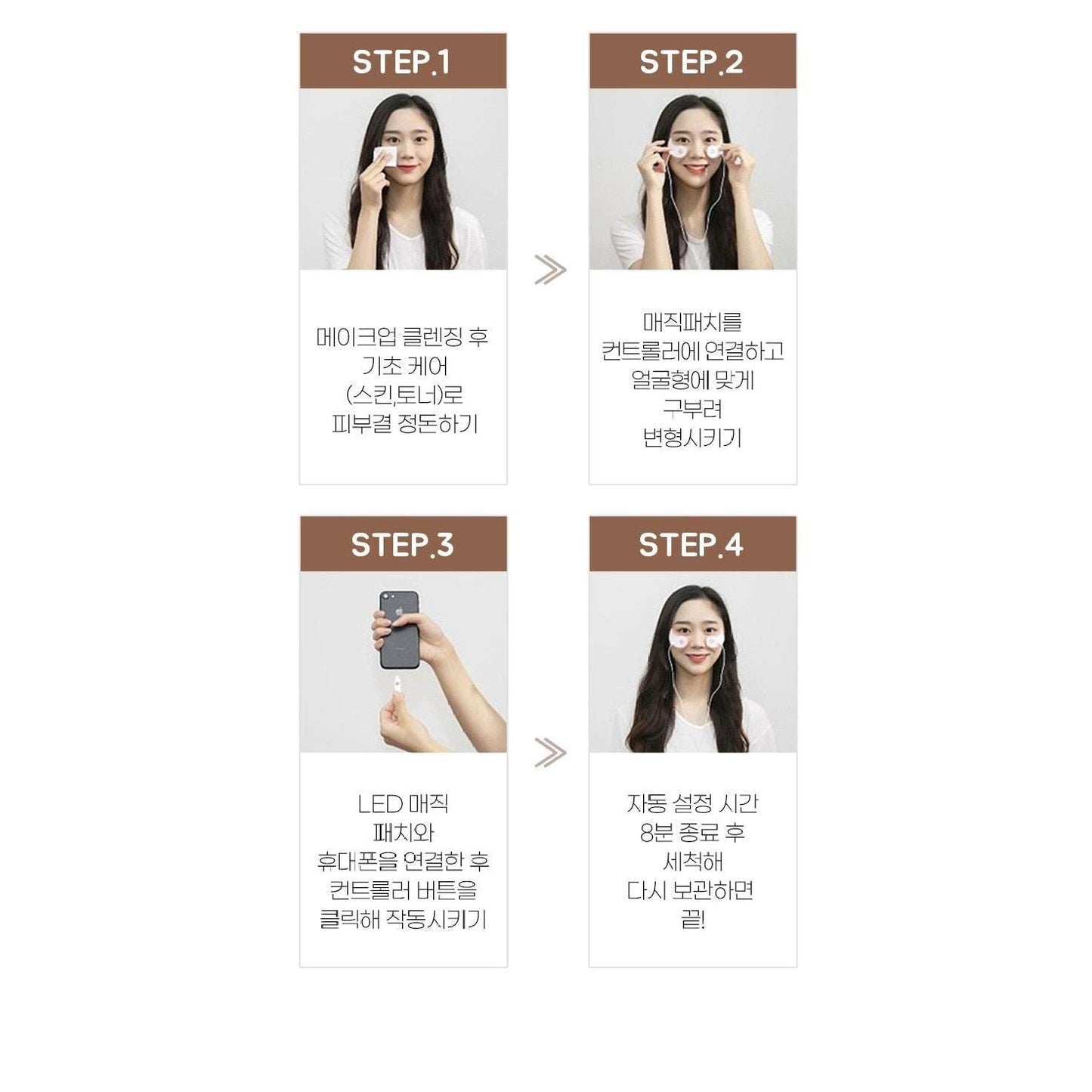 STEP.1

메이크업 클렌징 후
기초 케어
(스킨,토너)로
피부결 정돈하기

STEP.2

매직패치를
컨트롤러에 연결하고
얼굴형에 맞게
구부려
변형시키기

STEP.3

LED 매직
패치와
휴대폰을 연결한 후
컨트롤러 버튼을
클릭해 작동시키기

STEP.4

자동 설정 시간
8분 종료 후
세척해
다시 보관하면
끝!