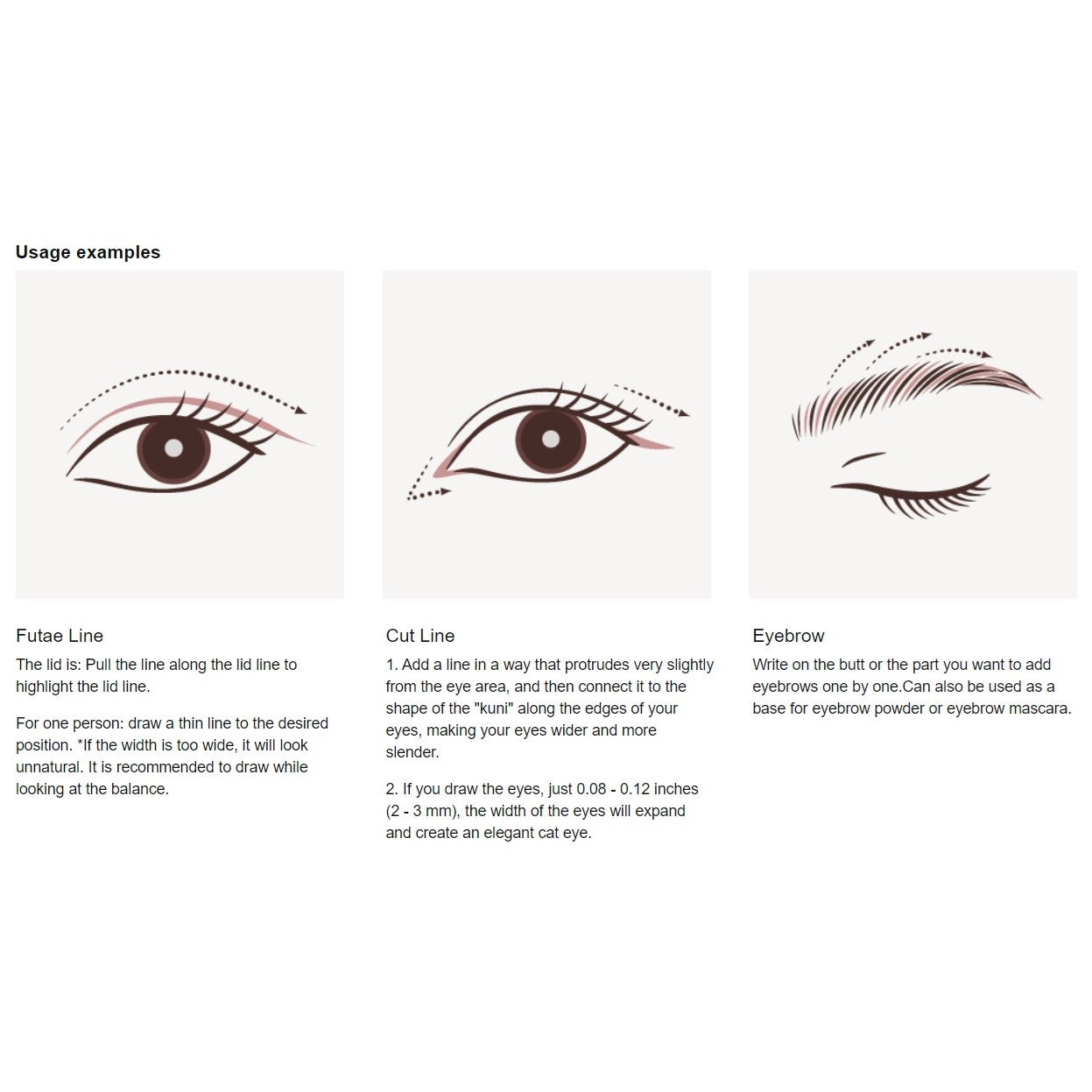 Usage examples

Futae Line

The lid is: Pull the line along the lid line to highlight the lid line.

For one person: draw a thin line to the desired position. *If the width is too wide, it will look unnatural. It is recommended to draw while looking at the balance.

Cut Line

1. Add a line in a way that protrudes very slightly from the eye area, and then connect it to the shape of the "kuni" along the edges of your eyes, making your eyes wider and more slender.

2. If you draw the eyes, just 0.08 - 0.12 inches (2 - 3 mm), the width of the eyes will expand and create an elegant cat eye.

Eyebrow

Write on the butt or the part you want to add eyebrows one by one.Can also be used as a base for eyebrow powder or eyebrow mascara.