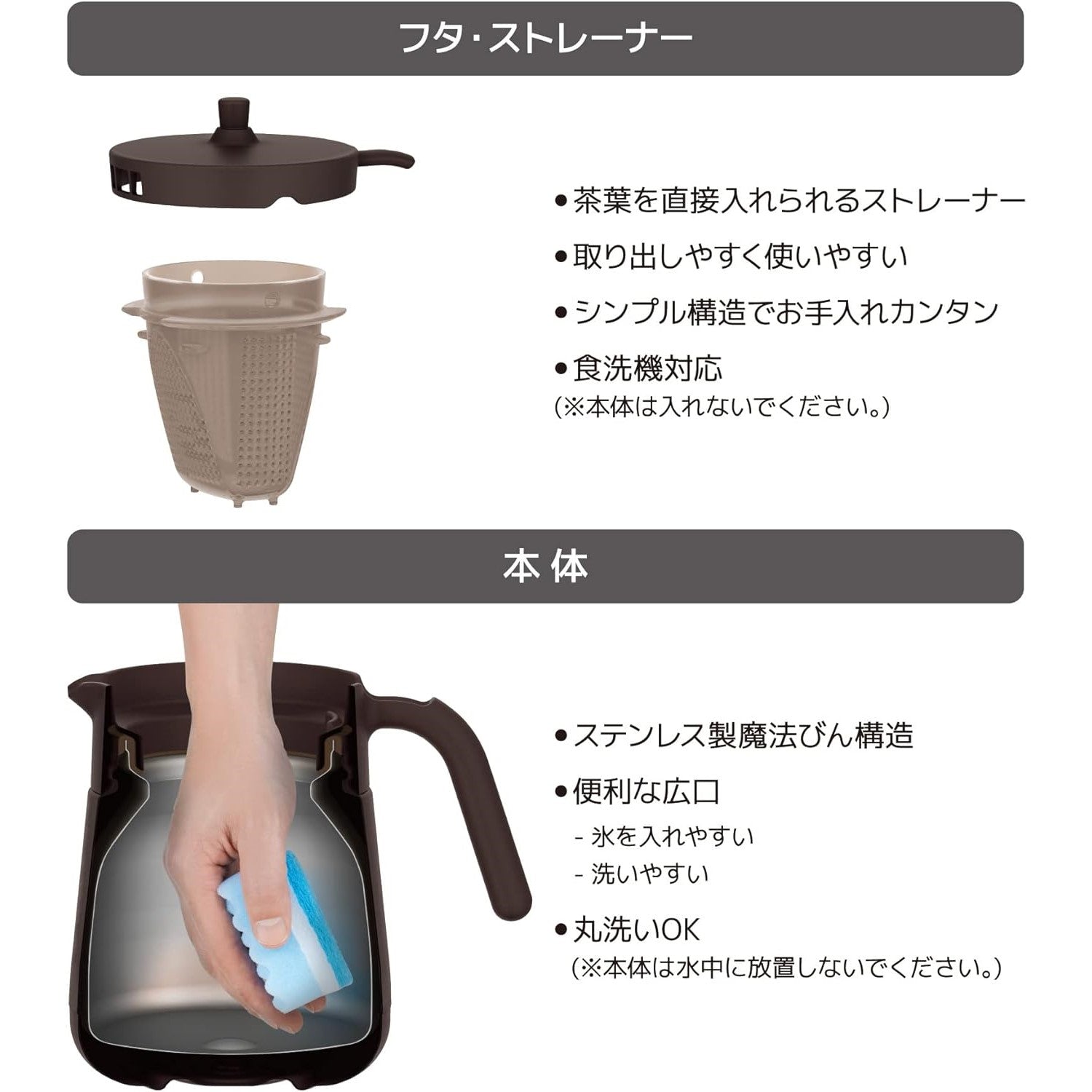 フタ・ストレーナー

●茶葉を直接入れられるストレーナー

●取り出しやすく使いやすい

●シンプル構造でお手入れカンタン

●食洗機対応
(※本体は入れないでください。)

本体

●ステンレス製魔法びん構造

●便利な広口
- 氷を入れやすい
- 洗いやすい

●丸洗いOK
(※本体は水中に放置しないでください。)