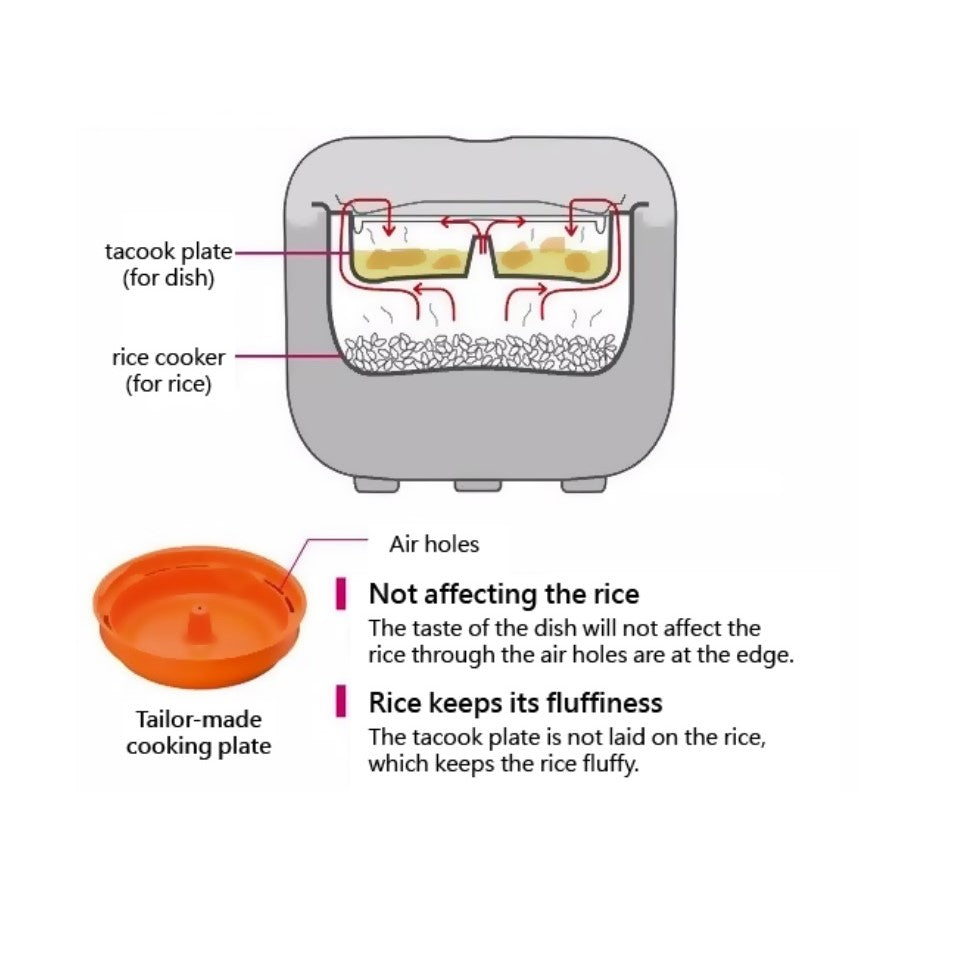 tacook plate
(for dish)

rice cooker
(for rice)

Air holes

Tailor-made
cooking plate

Not affecting the rice
The taste of the dish will not affect the rice through the air holes are at the edge.

Rice keeps its fluffiness
The tacook plate is not laid on the rice, which keeps the rice fluffy.